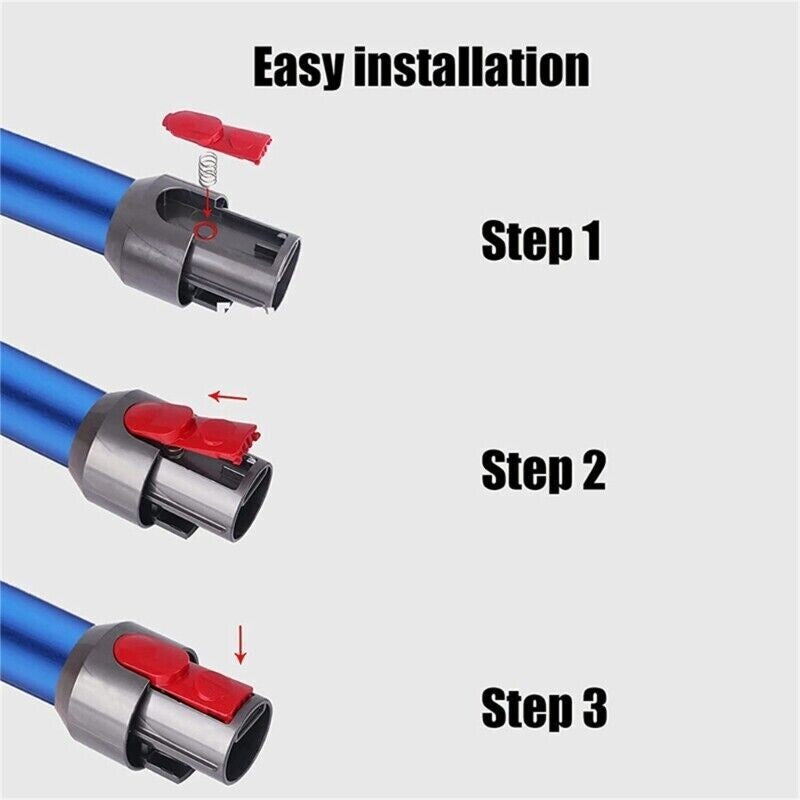 Easy installation

Step 1

Step 2

Step 3