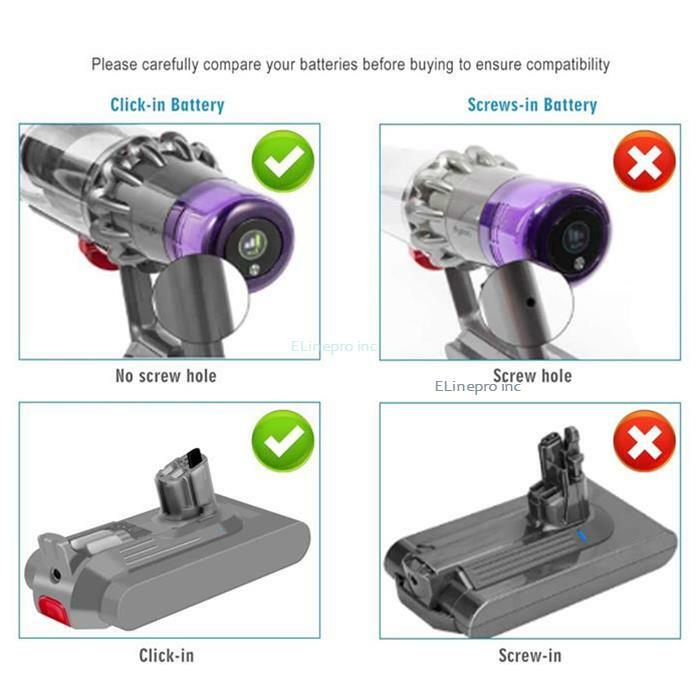 Please carefully compare your batteries before buying to ensure compatibility

Click-in Battery

Screws-in Battery

ELinepro inc

No screw hole

Screw hole

ELinepro inc

Click-in

Screw-in